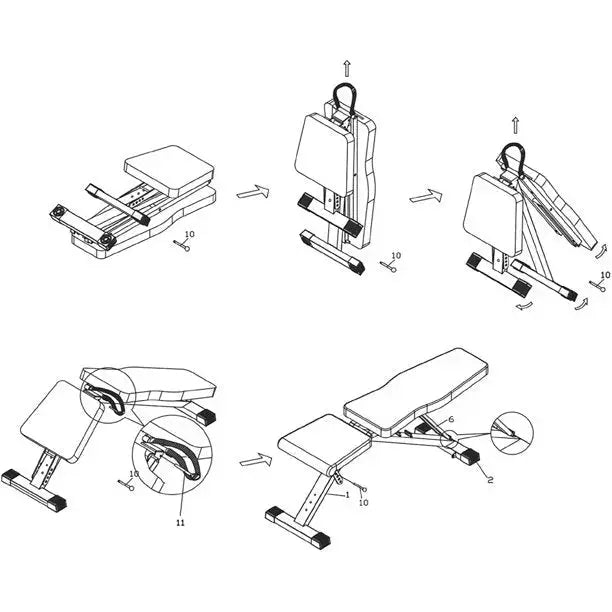 10
10
10
10
11
6
2
1
10